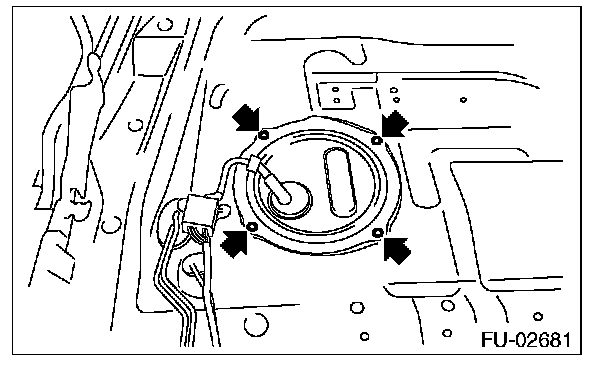 FU-02681