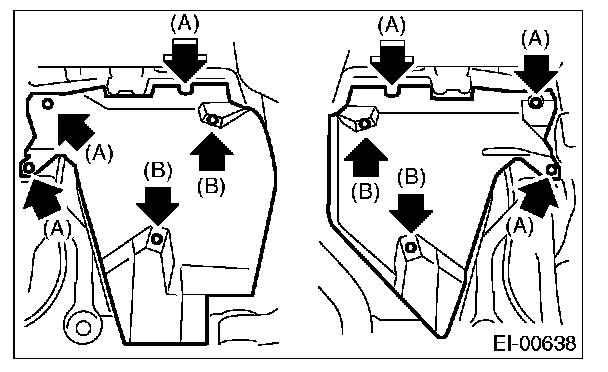 (A)
(A)
(B)
(B)
(A)
(A)
(A)
(B)
(B)
(A)
EI-00638