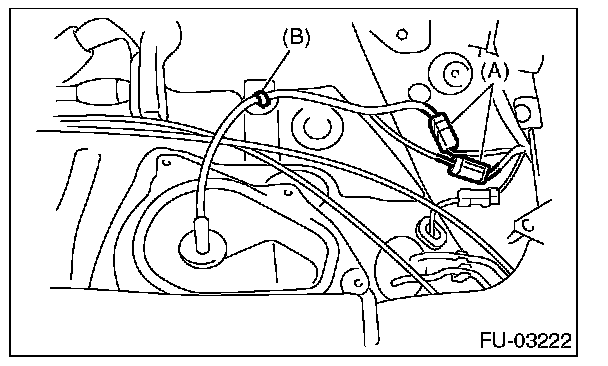 (B)
(A)
FU-03222