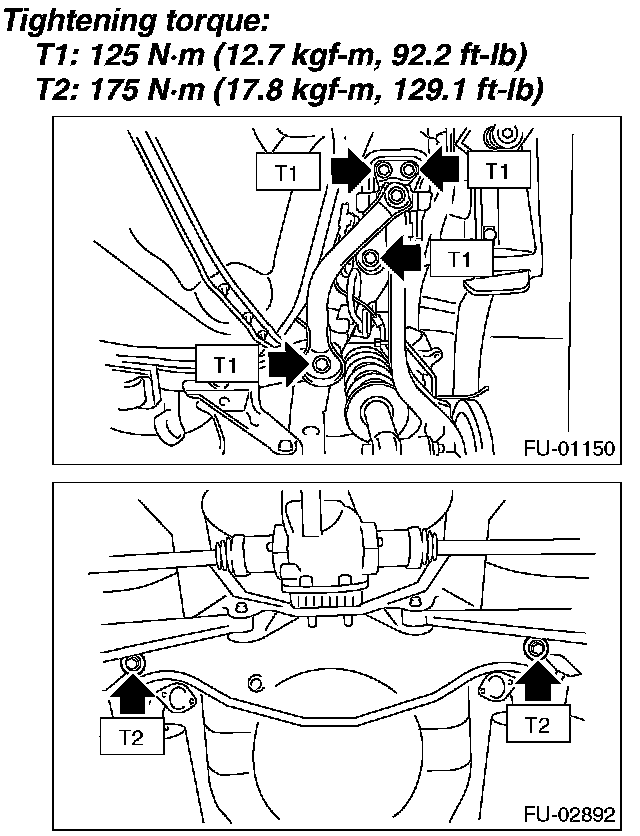 Tightening torque:
T1: 125 N·m (12.7 kgf-m, 92.2 ft-lb)
T2: 175 N·m (17.8 kgf-m, 129.1 ft-lb)

T1
T1
T1
T1
FU-01150

T2
T2
FU-02892