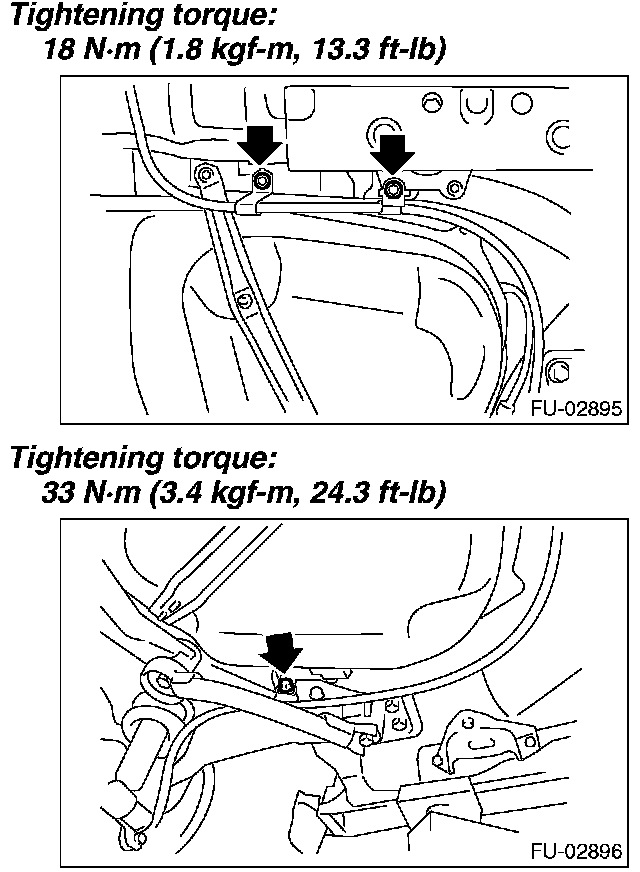 Tightening torque:
18 N·m (1.8 kgf-m, 13.3 ft-lb)

FU-02895

Tightening torque:
33 N·m (3.4 kgf-m, 24.3 ft-lb)

FU-02896