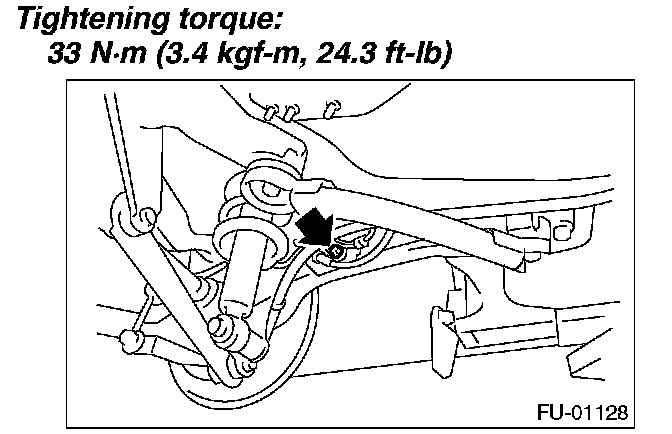 Tightening torque:
33 N·m (3.4 kgf-m, 24.3 ft-lb)

FU-01128