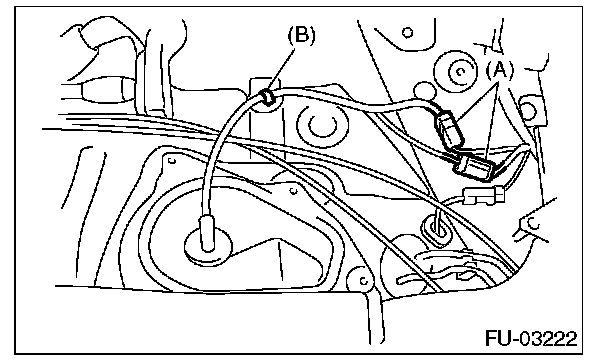 (B)
(A)
FU-03222