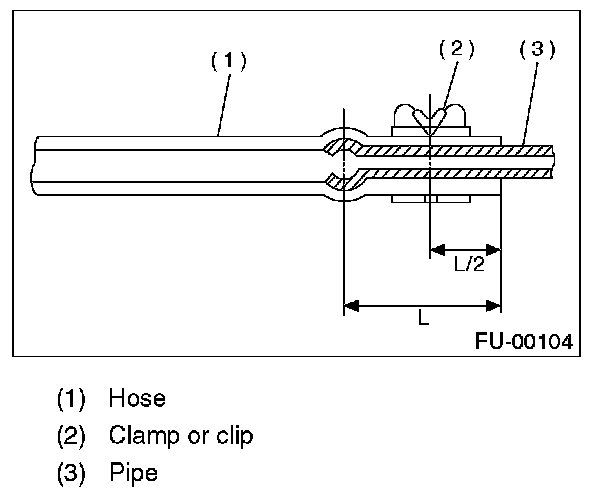 (1)
(2)
(3)
L/2
L
FU-00104

(1) Hose
(2) Clamp or clip
(3) Pipe