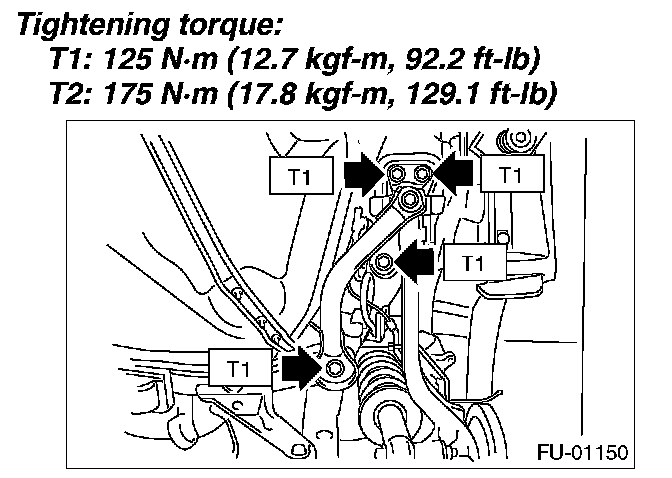 Tightening torque:
T1: 125 N·m (12.7 kgf-m, 92.2 ft-lb)
T2: 175 N·m (17.8 kgf-m, 129.1 ft-lb)

T1

T1

T1

T1

FU-01150