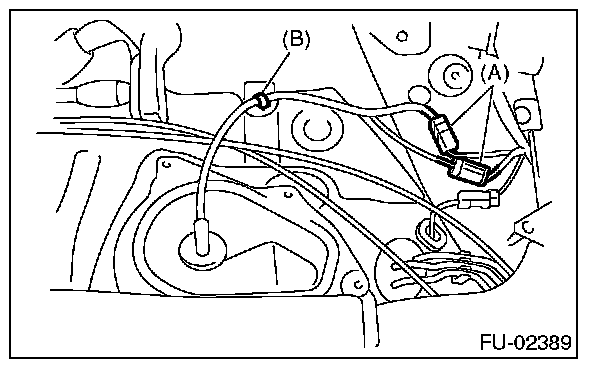 (B)
(A)
FU-02389