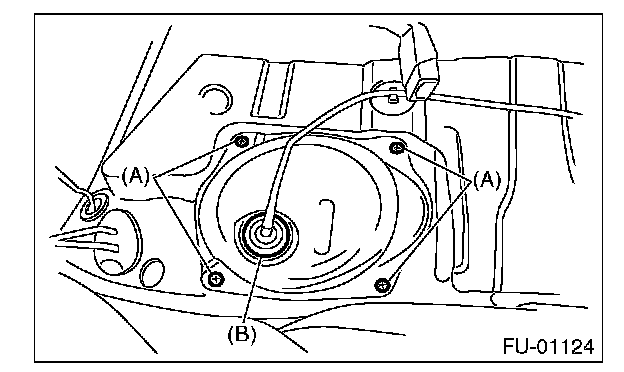 (A)
(A)
(B)
FU-01124