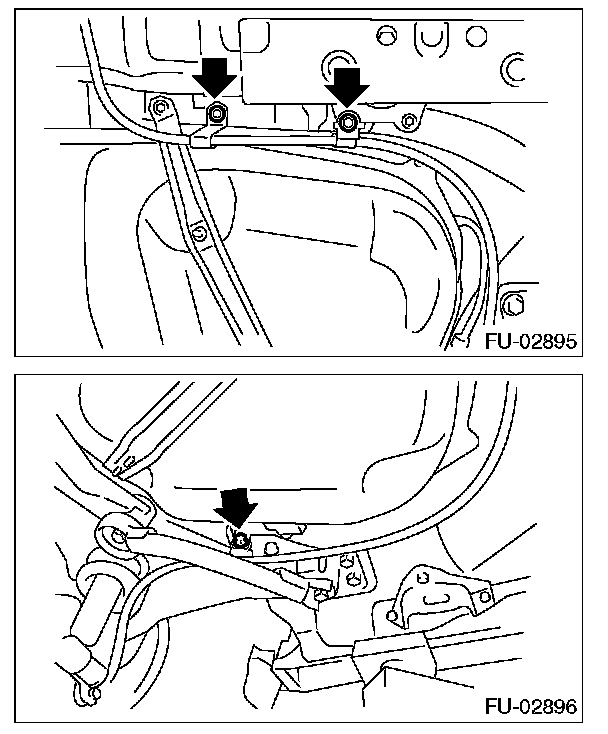 FU-02895

FU-02896