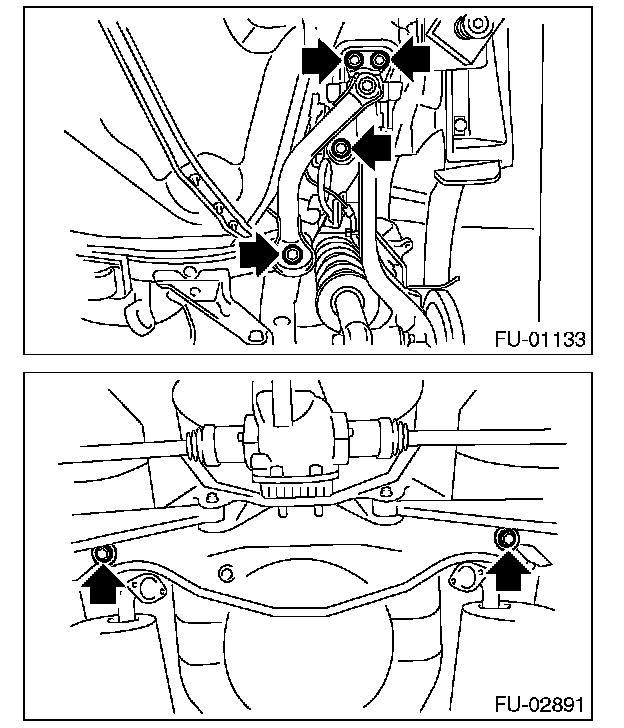 FU-01133

FU-02891