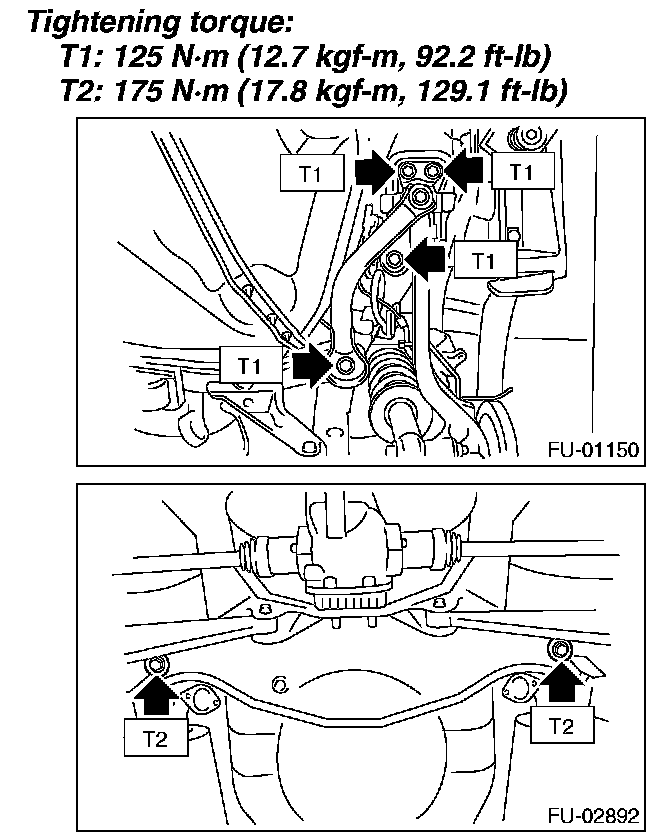 Tightening torque:
T1: 125 N·m (12.7 kgf-m, 92.2 ft-lb)
T2: 175 N·m (17.8 kgf-m, 129.1 ft-lb)

T1
T1
T1
T1
FU-01150

T2
T2
FU-02892