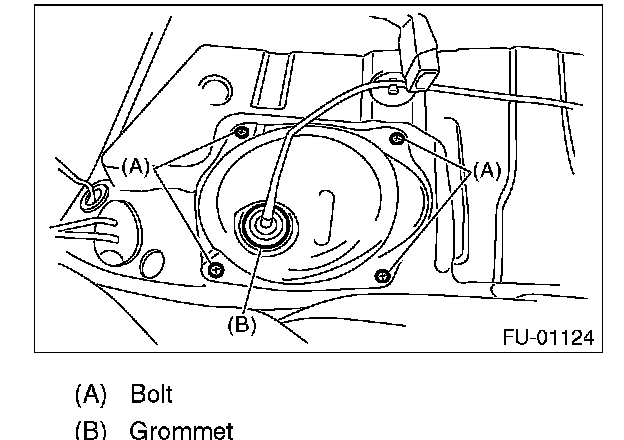 (A)
(A)
(B)
FU-01124

(A) Bolt
(B) Grommet