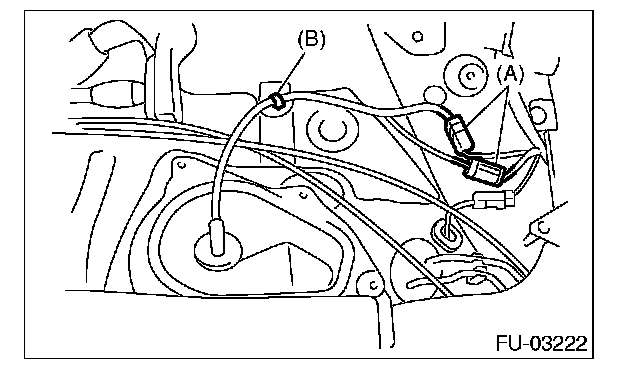 (B)

(A)

FU-03222