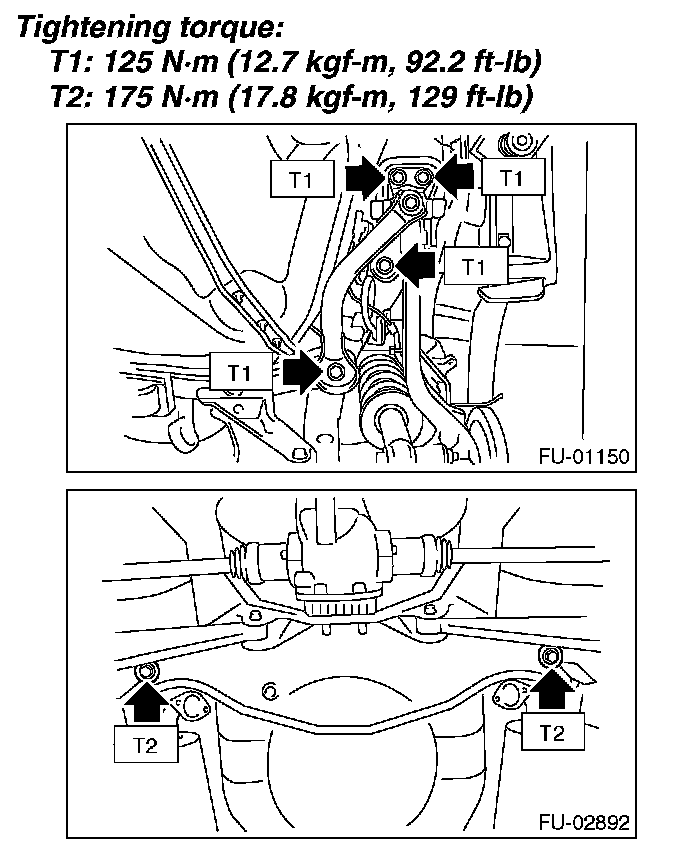 Tightening torque:
T1: 125 N·m (12.7 kgf-m, 92.2 ft-lb)
T2: 175 N·m (17.8 kgf-m, 129 ft-lb)

T1
T1
T1
T1
FU-01150

T2
T2
FU-02892