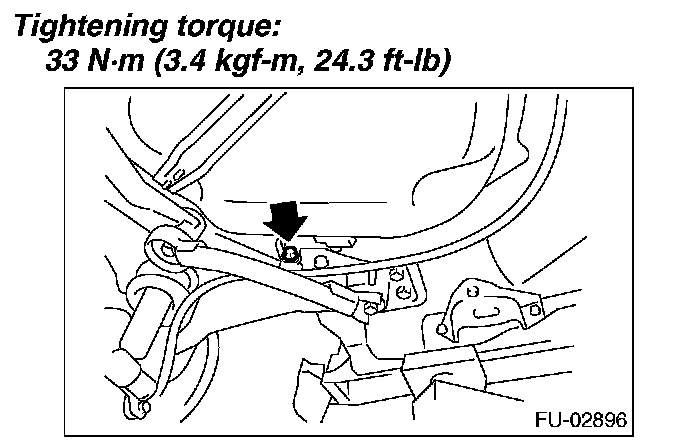 Tightening torque:
33 N·m (3.4 kgf-m, 24.3 ft-lb)

FU-02896