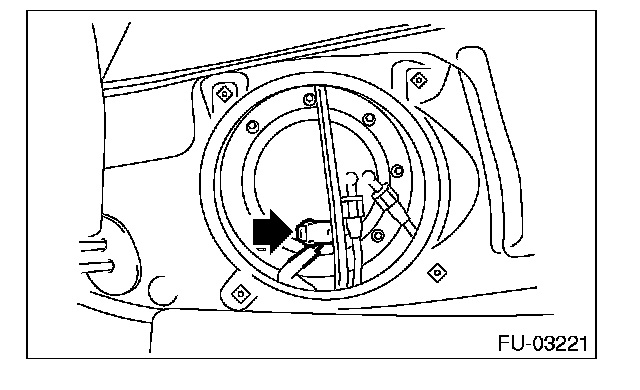 FU-03221