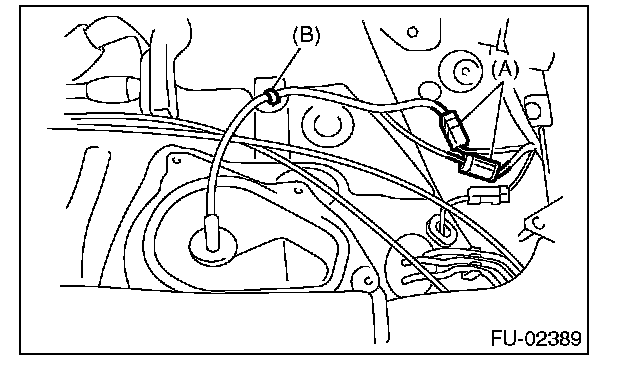 (B)
(A)
FU-02389