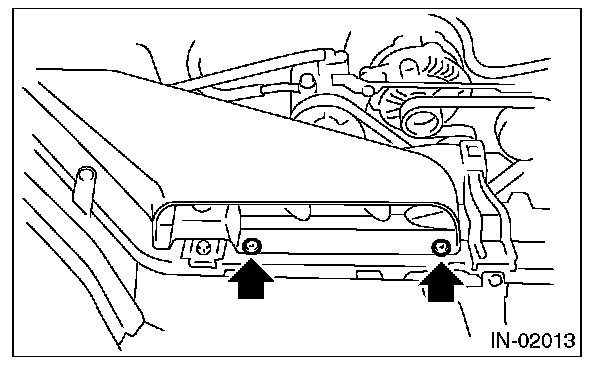 IN-02013