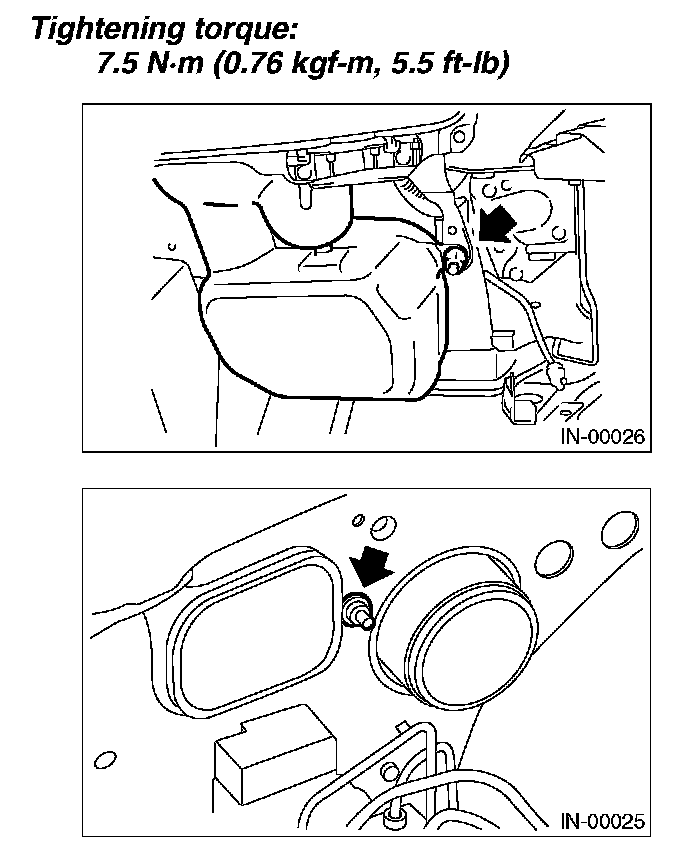 Tightening torque:
7.5 N·m (0.76 kgf-m, 5.5 ft-lb)

IN-00026

IN-00025