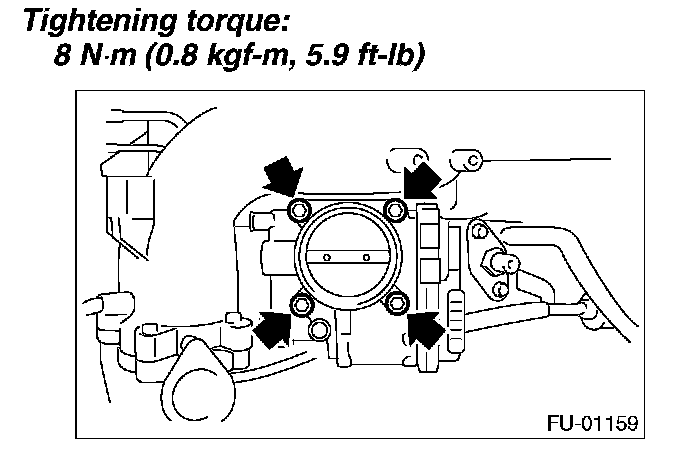 Tightening torque:
8 N·m (0.8 kgf-m, 5.9 ft-lb)

FU-01159