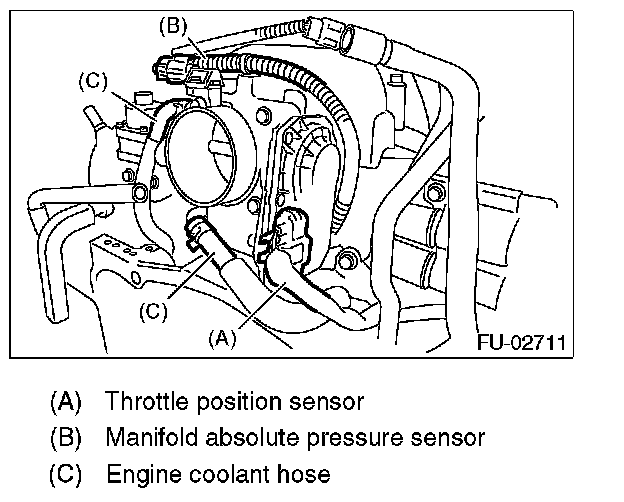 (B)
(C)
(C)
(A)
FU-02711

(A) Throttle position sensor
(B) Manifold absolute pressure sensor
(C) Engine coolant hose