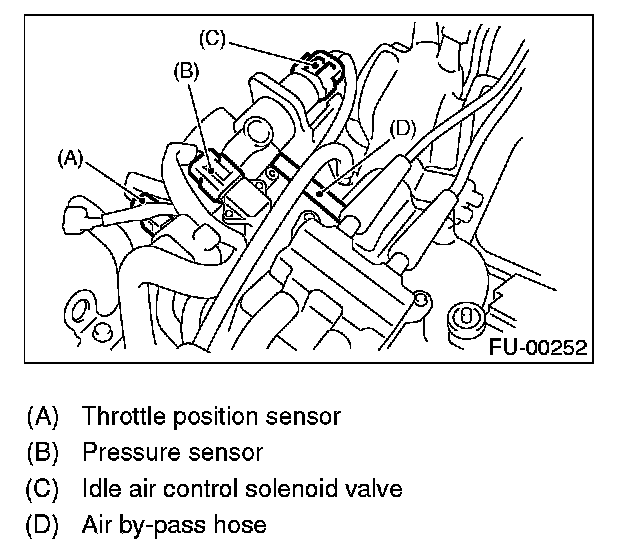 (C)
(B)
(D)
(A)
FU-00252

(A) Throttle position sensor
(B) Pressure sensor
(C) Idle air control solenoid valve
(D) Air by-pass hose