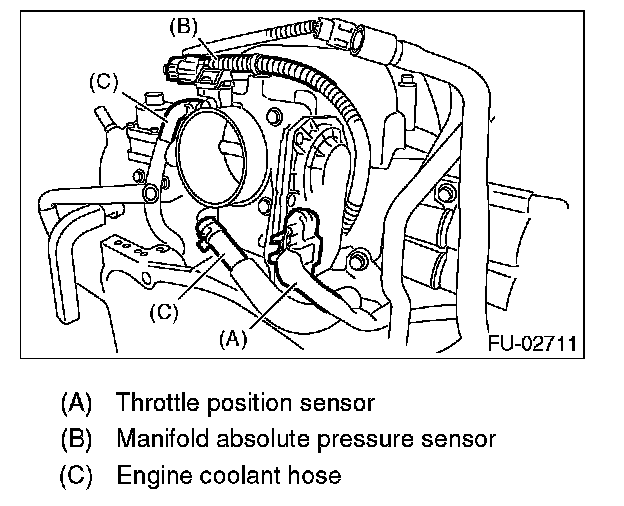 (B)
(C)
(C)
(A)
FU-02711

(A) Throttle position sensor
(B) Manifold absolute pressure sensor
(C) Engine coolant hose