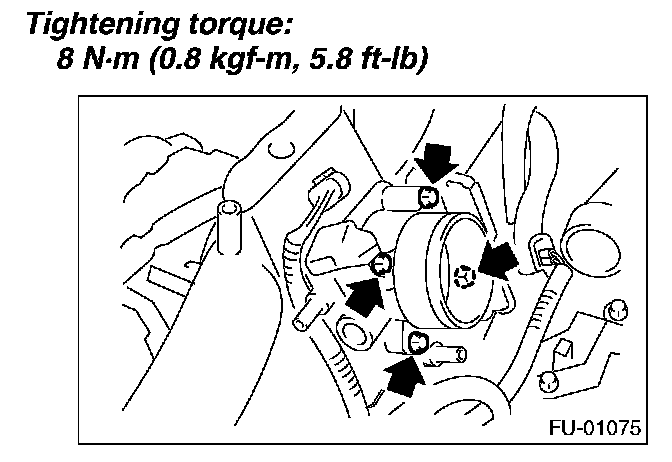 Tightening torque:
8 N·m (0.8 kgf-m, 5.8 ft-lb)

FU-01075