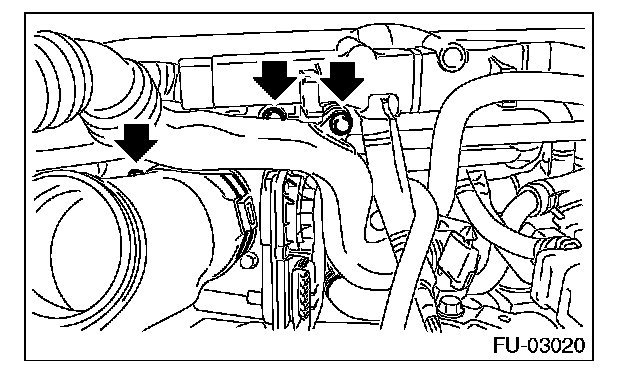 FU-03020