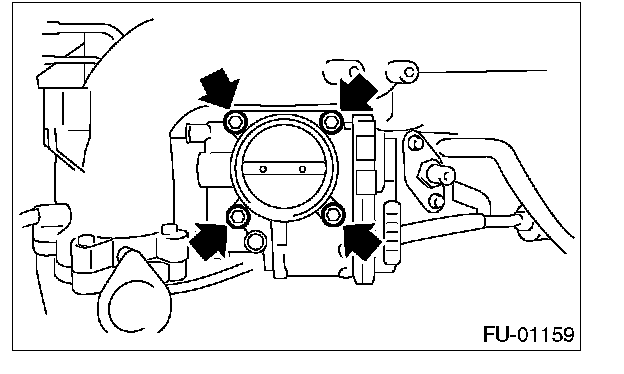 FU-01159