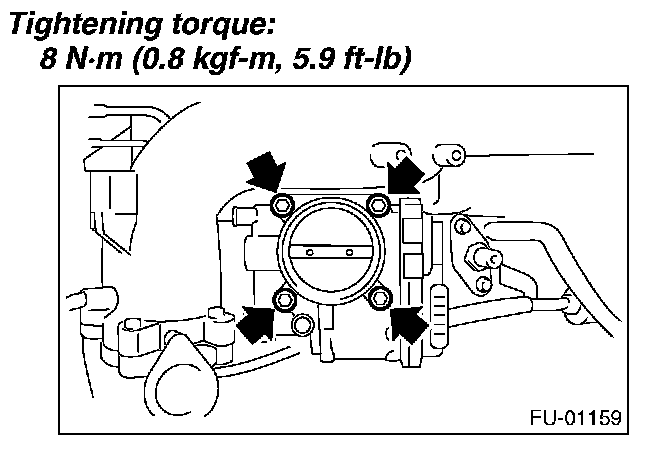 Tightening torque:
8 N·m (0.8 kgf-m, 5.9 ft-lb)

FU-01159