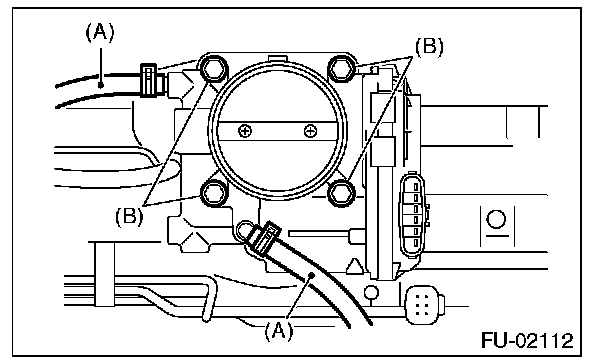 (A)
(B)
(B)
(A)
FU-02112