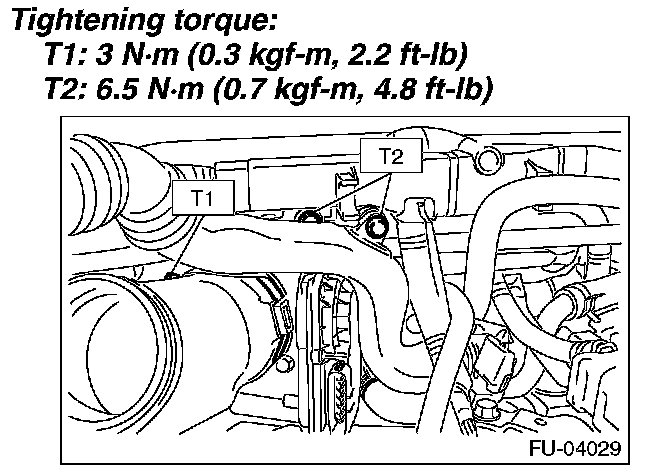 Tightening torque:
T1: 3 N·m (0.3 kgf-m, 2.2 ft-lb)
T2: 6.5 N·m (0.7 kgf-m, 4.8 ft-lb)

T2
T1
FU-04029