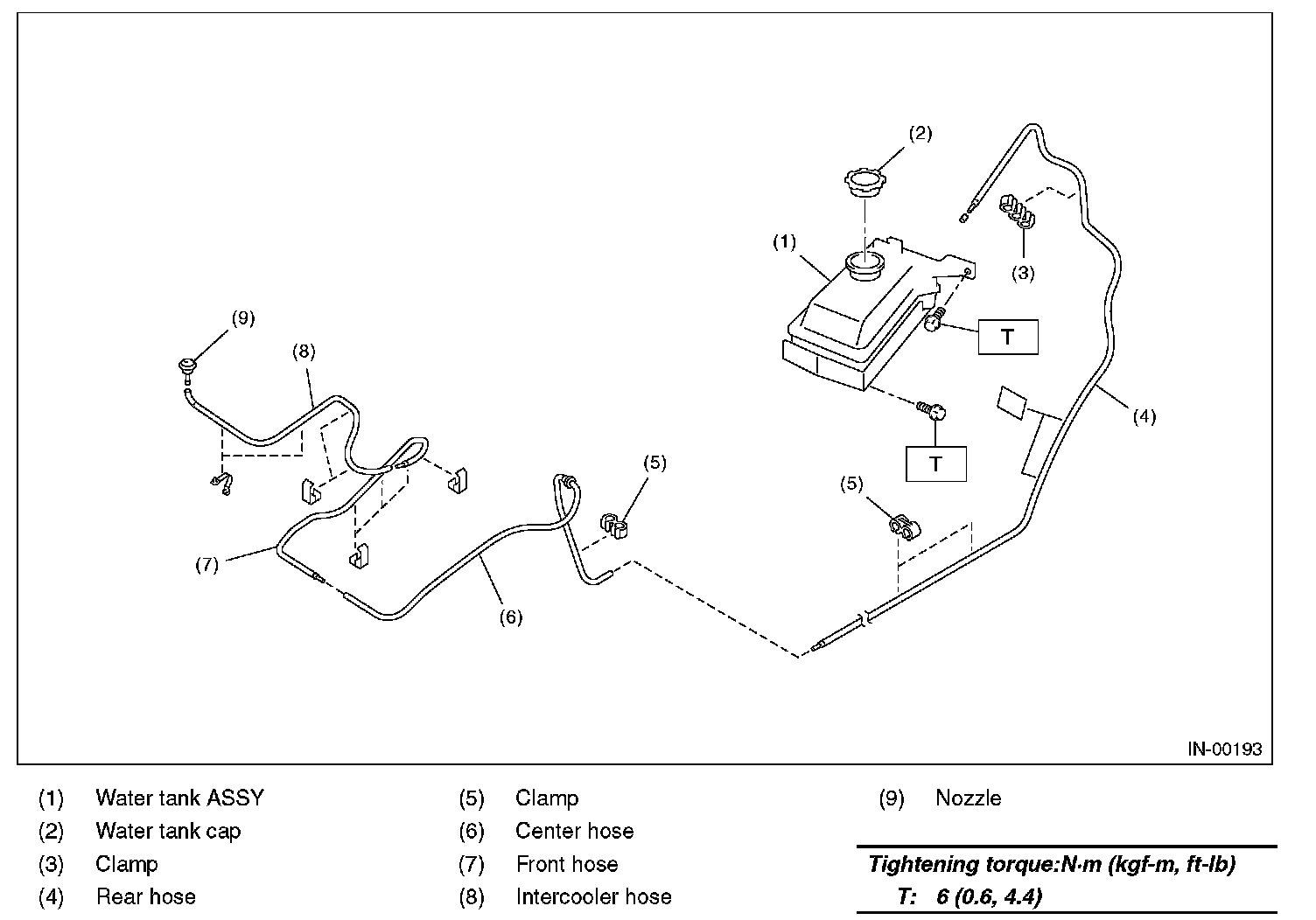 (2)

(1)

(3)

T

(9)

(8)

(4)

T

(5)

(5)

(7)

(6)

IN-00193

(1) Water tank ASSY
(2) Water tank cap
(3) Clamp
(4) Rear hose

(5) Clamp
(6) Center hose
(7) Front hose
(8) Intercooler hose

(9) Nozzle

Tightening torque:N·m (kgf-m, ft-lb)
T: 6 (0.6, 4.4)