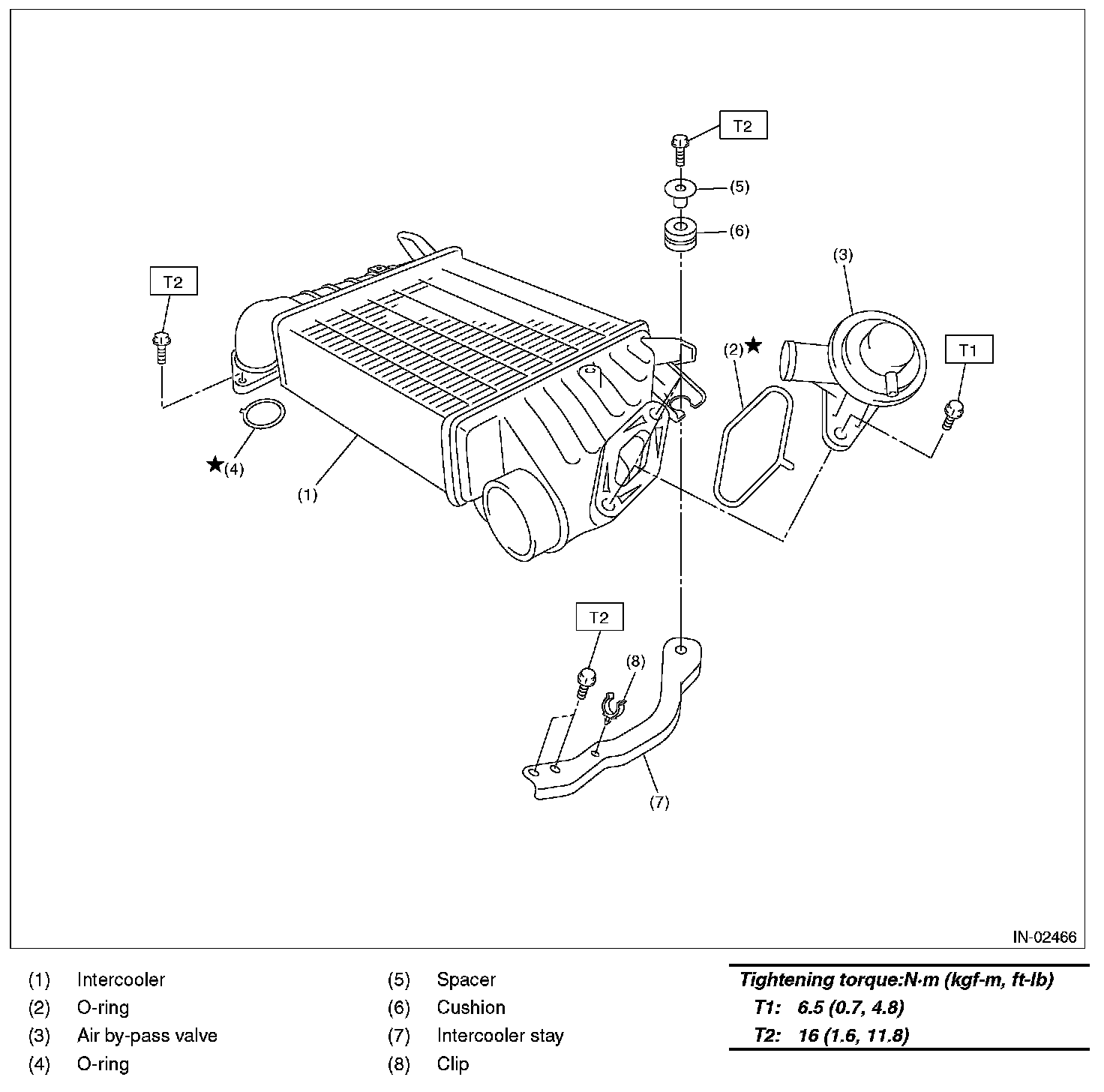 T2

(5)

(6)

(3)

T2

(2)★

T1

★(4)

(1)

T2

(8)

(7)

IN-02466

(1) Intercooler
(2) O-ring
(3) Air by-pass valve
(4) O-ring

(5) Spacer
(6) Cushion
(7) Intercooler stay
(8) Clip

Tightening torque:N·m (kgf-m, ft-lb)
T1: 6.5 (0.7, 4.8)
T2: 16 (1.6, 11.8)