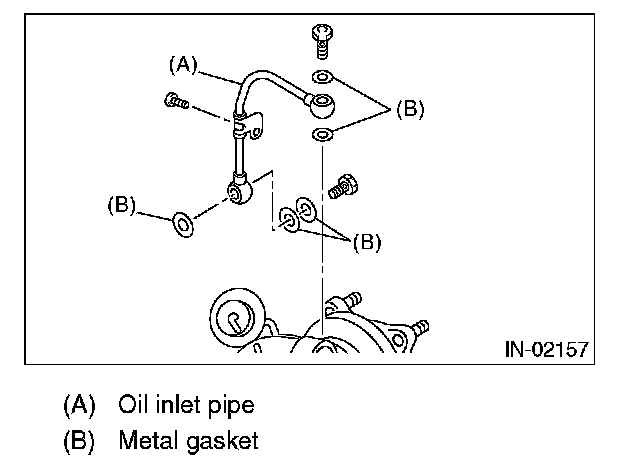 (A)
(B)
(B)
(B)
IN-02157

(A) Oil inlet pipe
(B) Metal gasket