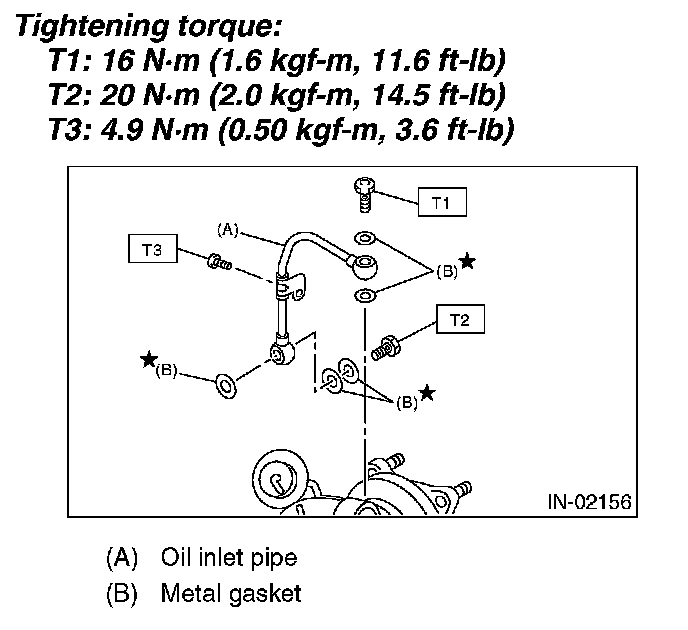 Tightening torque:
T1: 16 N·m (1.6 kgf-m, 11.6 ft-lb)
T2: 20 N·m (2.0 kgf-m, 14.5 ft-lb)
T3: 4.9 N·m (0.50 kgf-m, 3.6 ft-lb)

T1
(A)
T3
(B)★
T2
★(B)
(B)★
IN-02156

(A) Oil inlet pipe
(B) Metal gasket