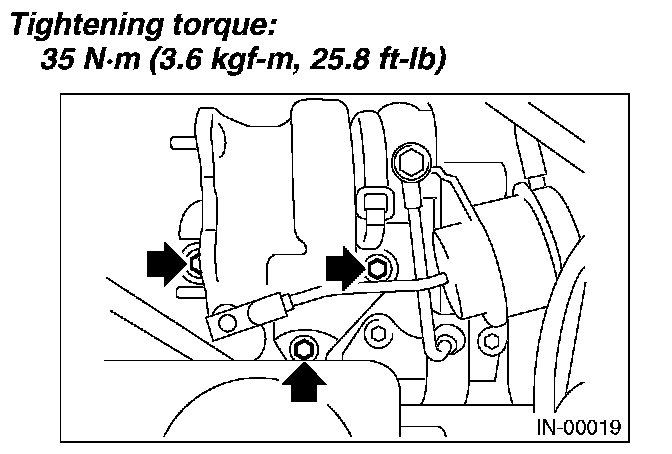 Tightening torque:
35 N·m (3.6 kgf-m, 25.8 ft-lb)

IN-00019