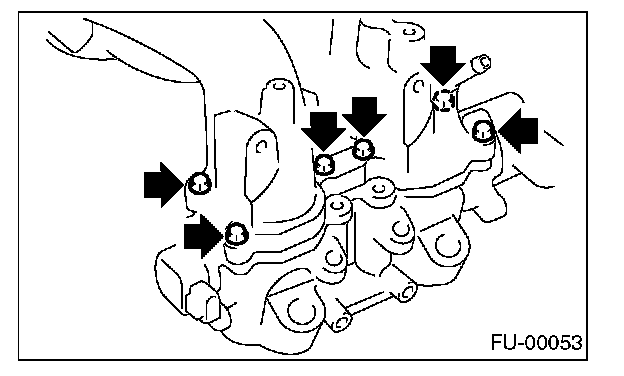 FU-00053