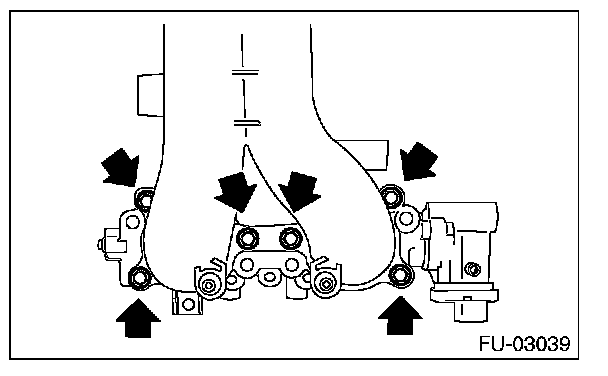 FU-03039