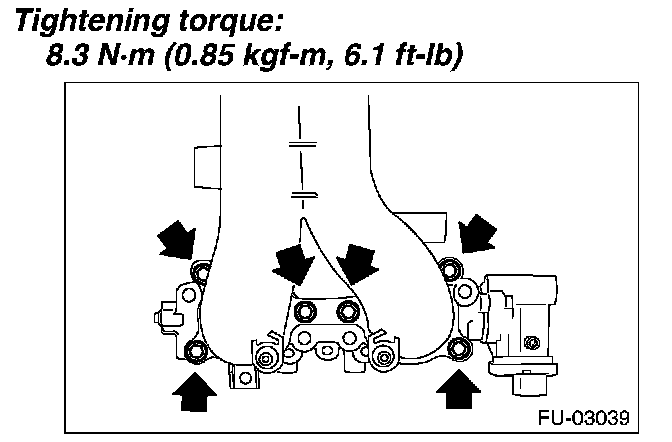 Tightening torque:
8.3 N·m (0.85 kgf-m, 6.1 ft-lb)

FU-03039