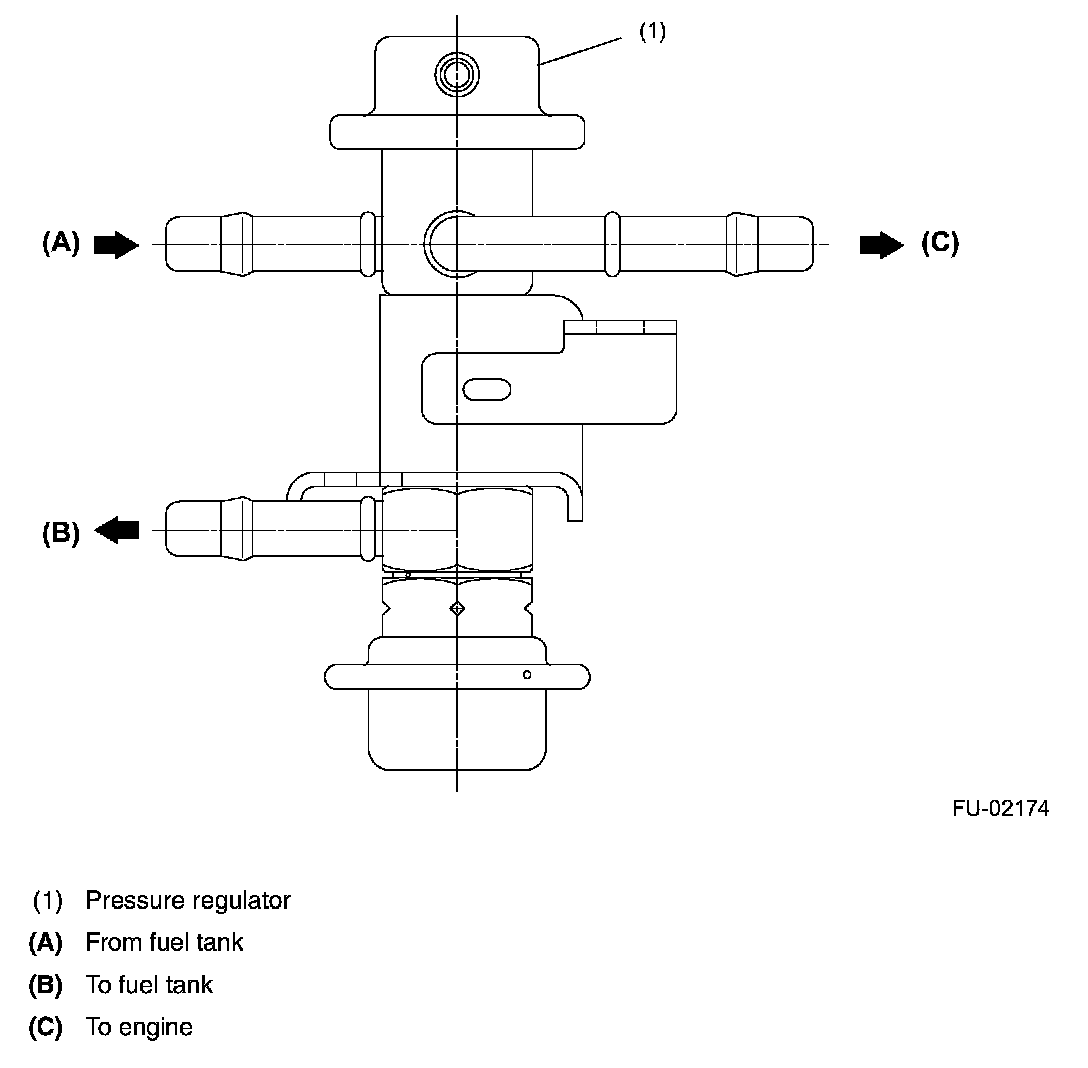 (1)

(A)

(C)

(B)

FU-02174

(1) Pressure regulator
(A) From fuel tank
(B) To fuel tank
(C) To engine