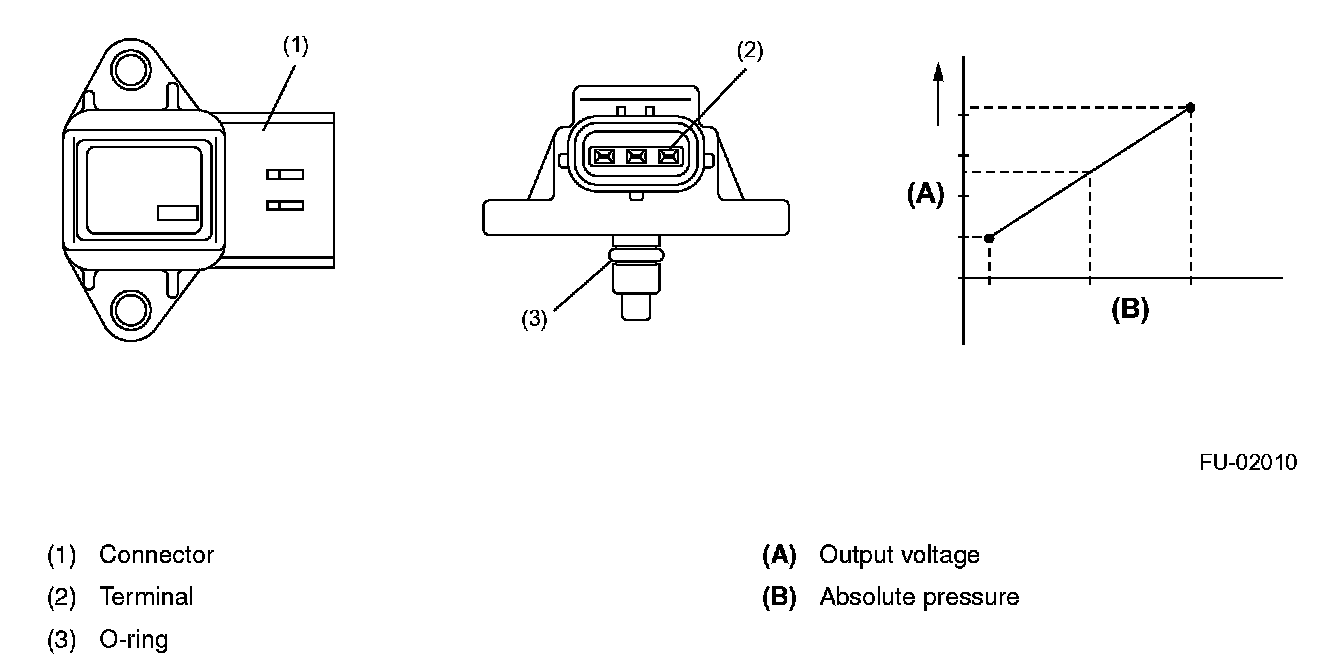 (1)

(2)

(3)

(A)

(B)

FU-02010

(1) Connector
(2) Terminal
(3) O-ring

(A) Output voltage
(B) Absolute pressure