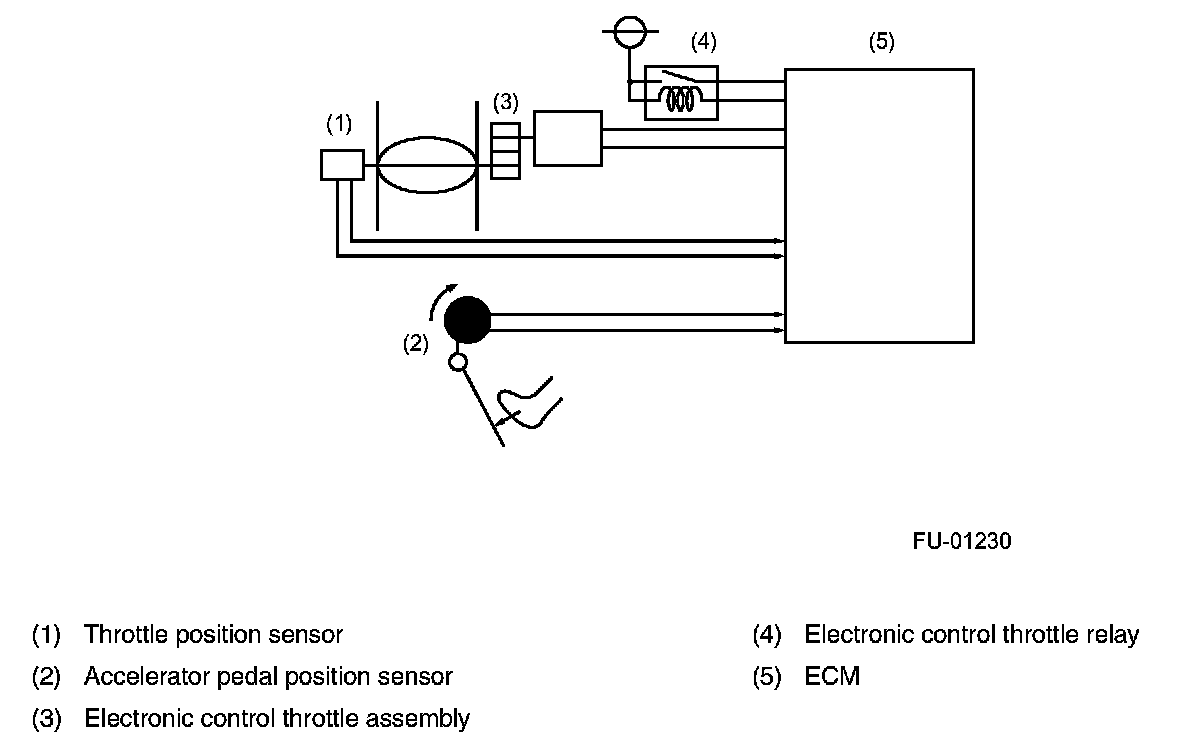 (4)
(5)
(3)
(1)
(2)

FU-01230

(1) Throttle position sensor
(2) Accelerator pedal position sensor
(3) Electronic control throttle assembly

(4) Electronic control throttle relay
(5) ECM