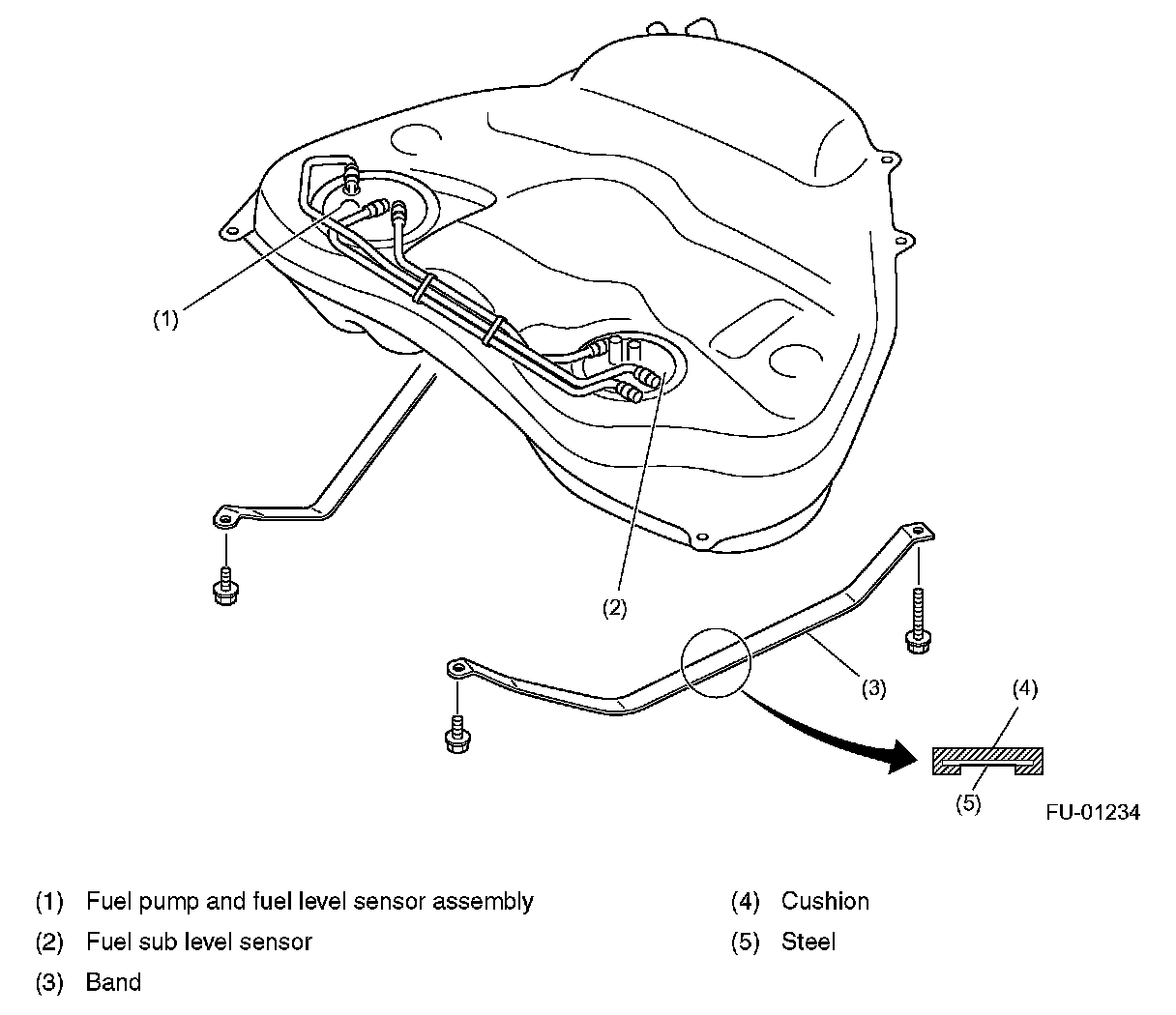 (1)

(2)

(3)

(4)

(5)

FU-01234

(1) Fuel pump and fuel level sensor assembly
(2) Fuel sub level sensor
(3) Band
(4) Cushion
(5) Steel