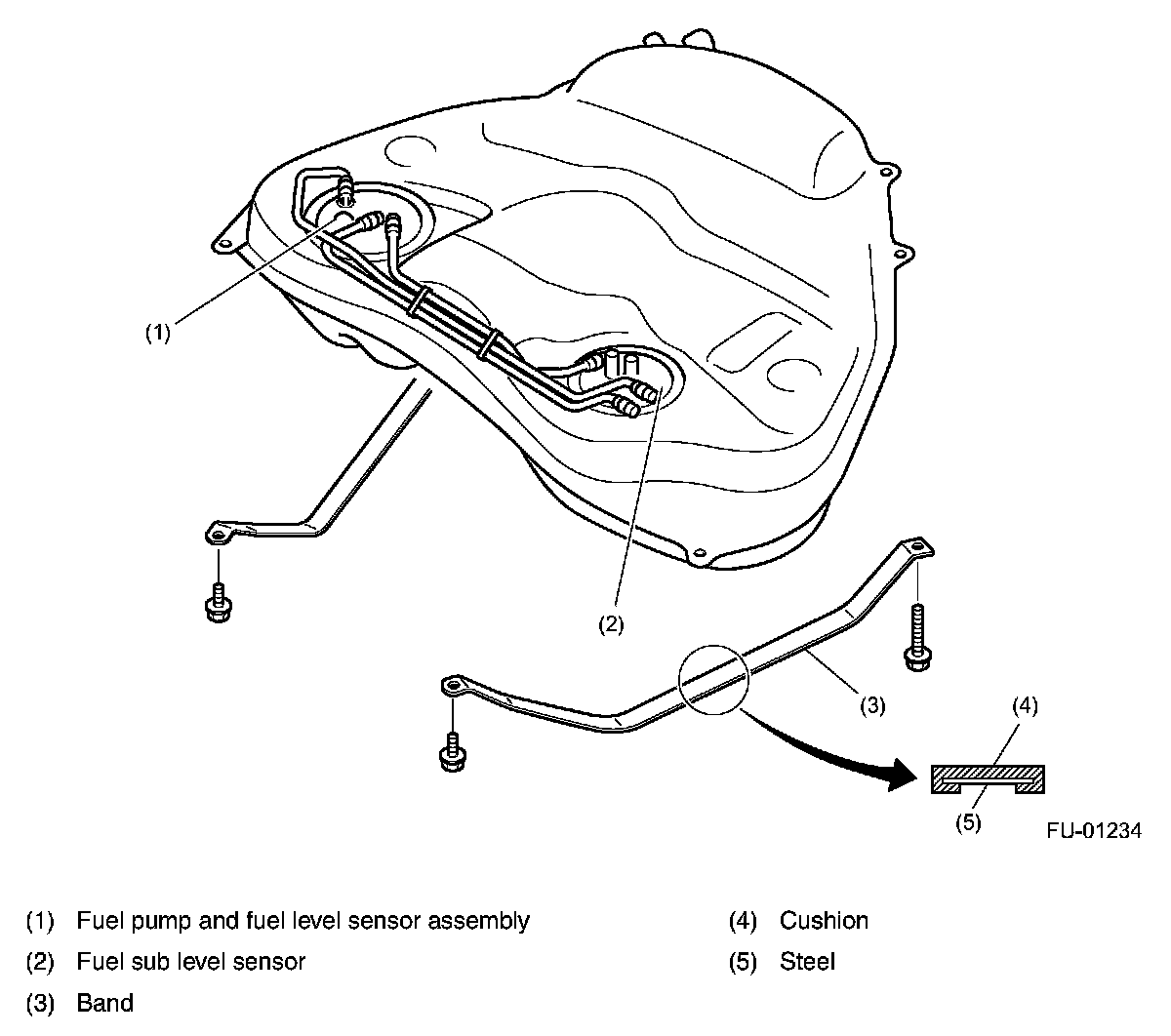 (1)

(2)

(3)

(4)

(5)

FU-01234

(1) Fuel pump and fuel level sensor assembly

(2) Fuel sub level sensor

(3) Band

(4) Cushion

(5) Steel