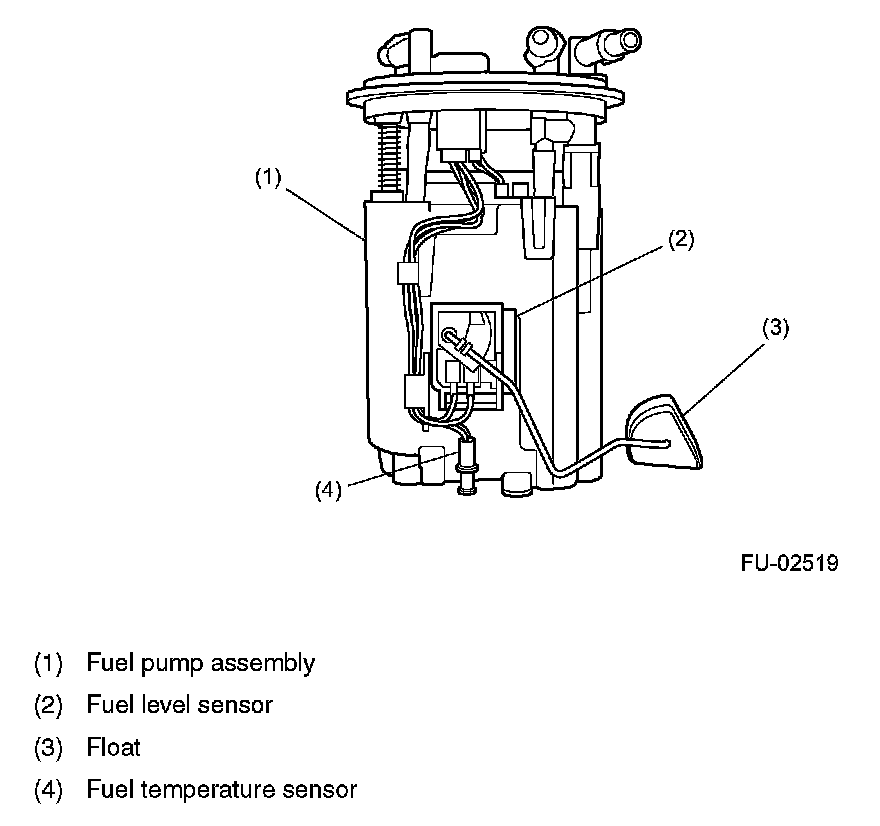 (1)

(2)

(3)

(4)

FU-02519

(1) Fuel pump assembly
(2) Fuel level sensor
(3) Float
(4) Fuel temperature sensor