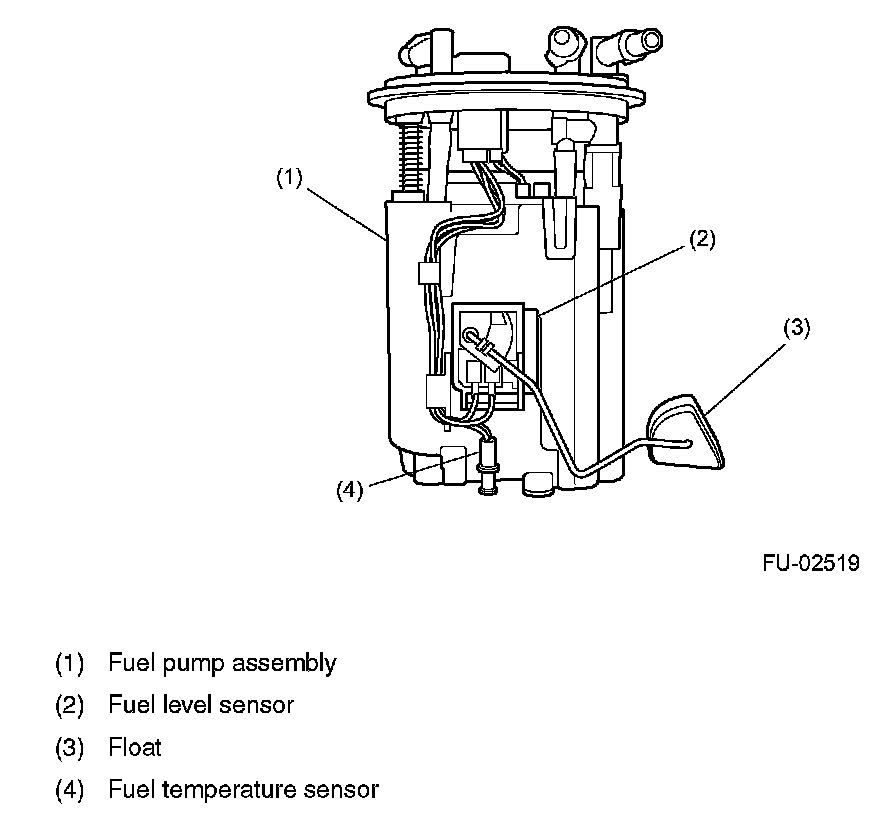 (1)

(2)

(3)

(4)

FU-02519

(1) Fuel pump assembly

(2) Fuel level sensor

(3) Float

(4) Fuel temperature sensor