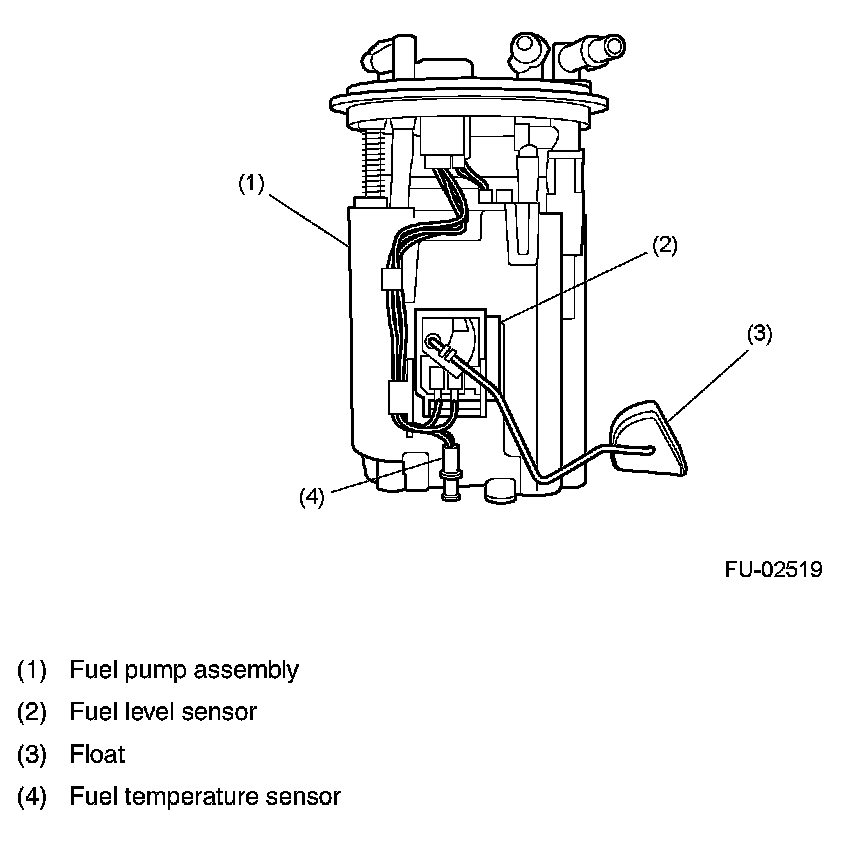 (1)

(2)

(3)

(4)

FU-02519

(1) Fuel pump assembly

(2) Fuel level sensor

(3) Float

(4) Fuel temperature sensor