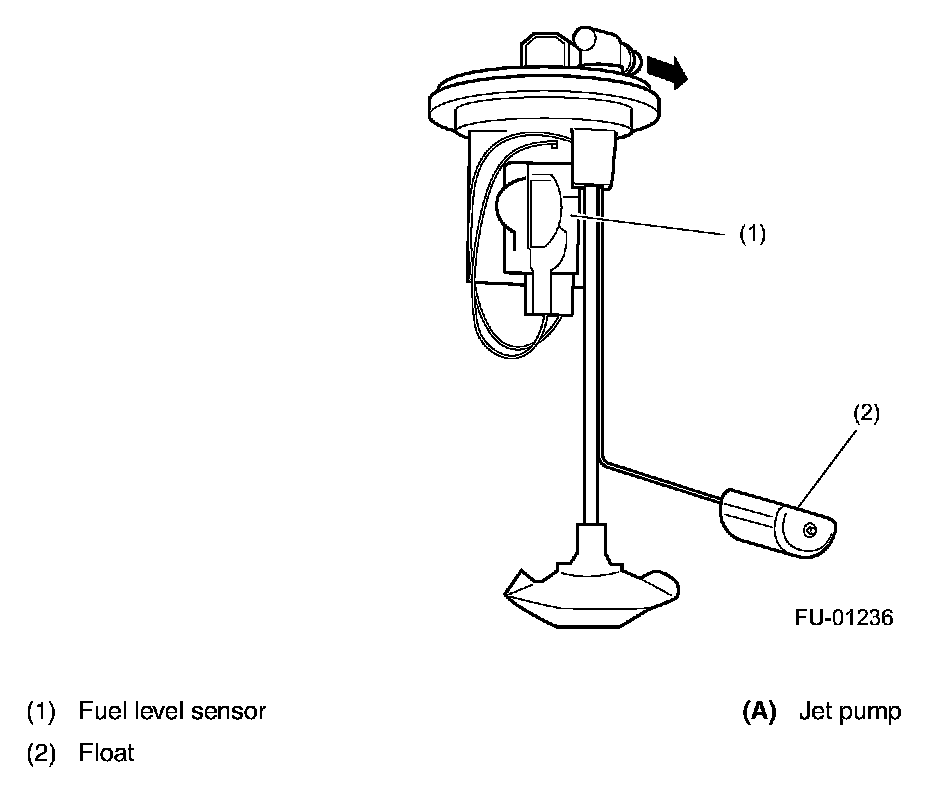 (1)

(2)

FU-01236

(1) Fuel level sensor

(2) Float

(A) Jet pump