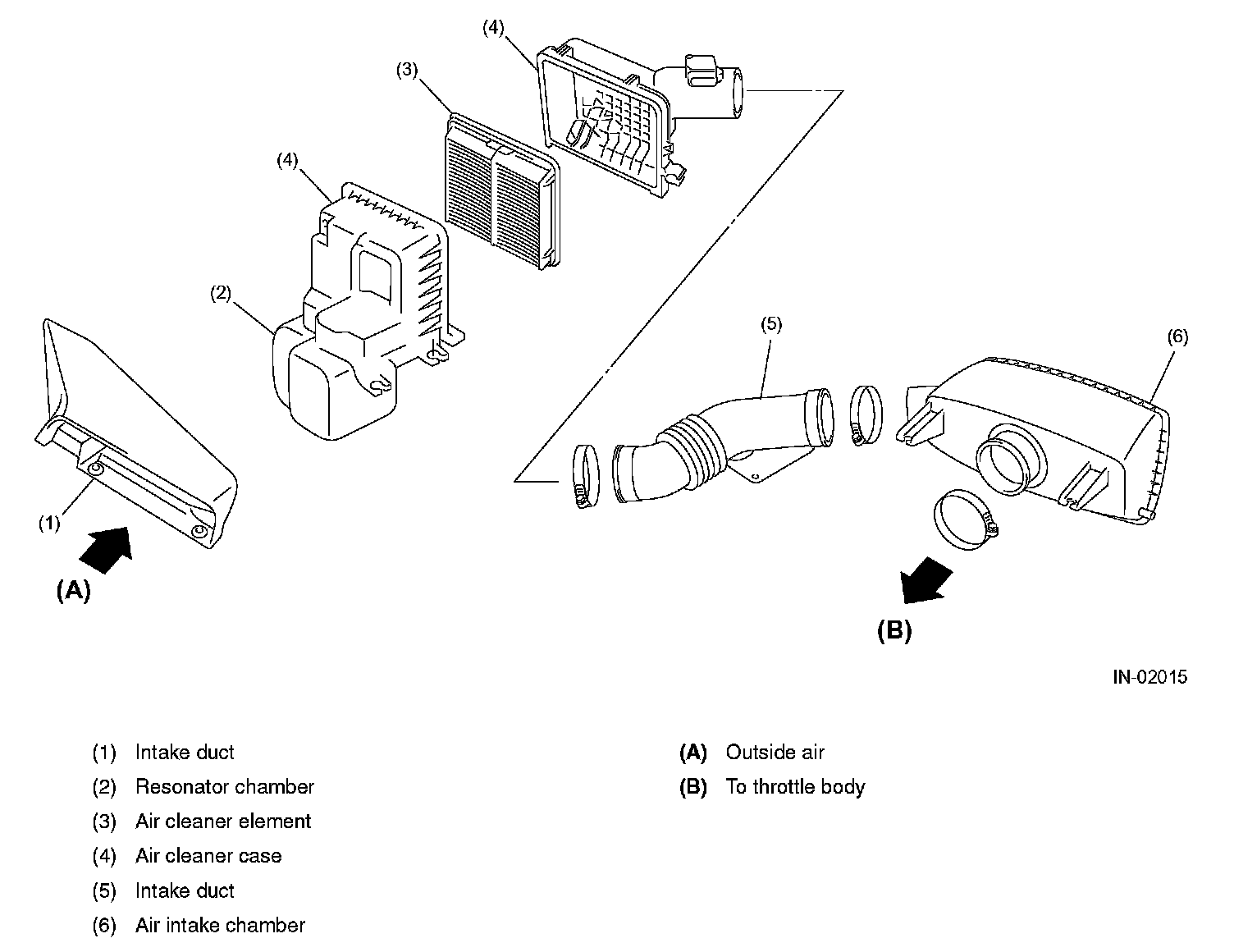 (4)

(3)

(4)

(2)

(5)

(6)

(1)

(A)

(B)

IN-02015

(1) Intake duct

(2) Resonator chamber

(3) Air cleaner element

(4) Air cleaner case

(5) Intake duct

(6) Air intake chamber

(A) Outside air

(B) To throttle body